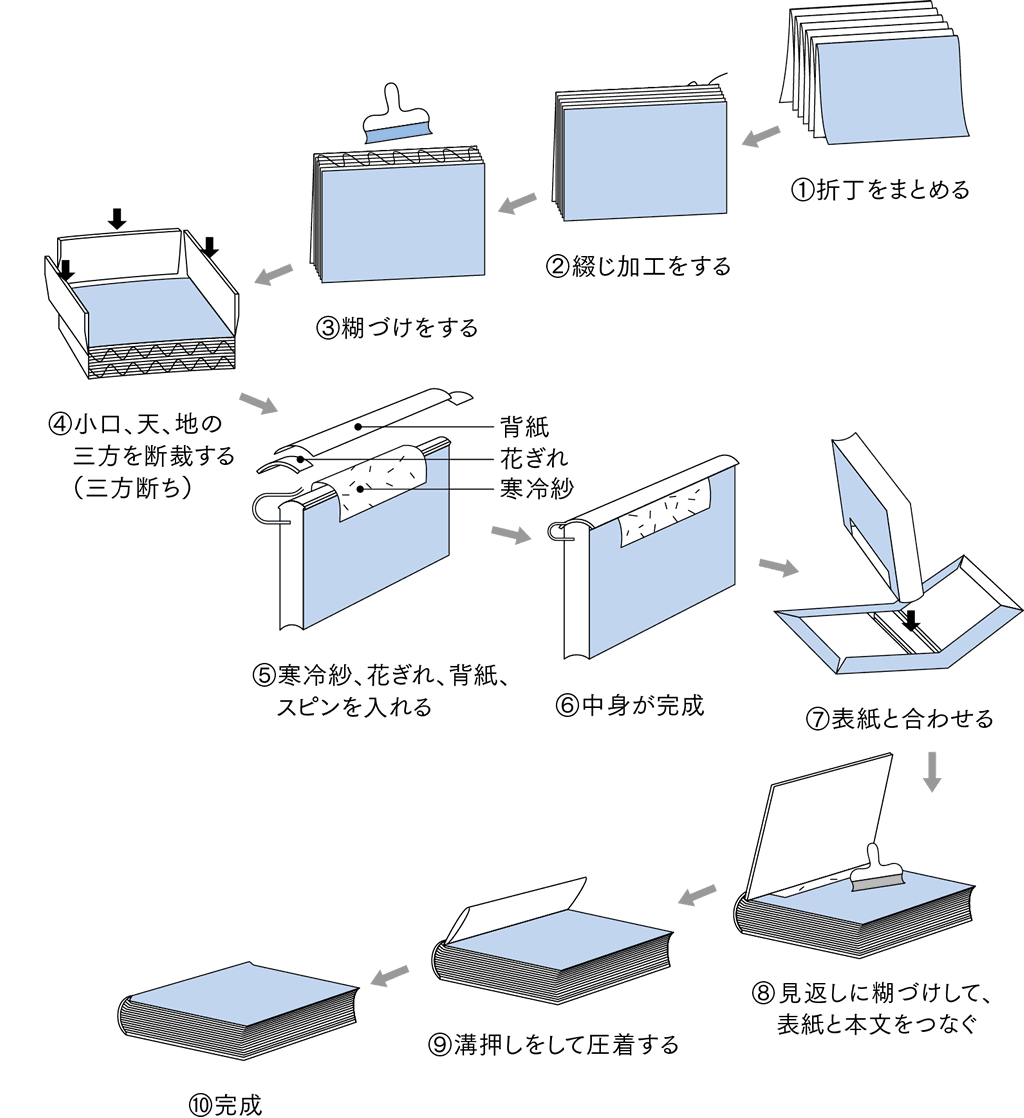 ①折丁をまとめる

②綴じ加工をする

③糊づけをする

④小口、天、地の三方を断裁する（三方断ち）

背紙
花ぎれ
寒冷紗

⑤寒冷紗、花ぎれ、背紙、スピンを入れる

⑥中身が完成

⑦表紙と合わせる

⑧見返しに糊づけして、表紙と本文をつなぐ

⑨溝押しをして圧着する

⑩完成