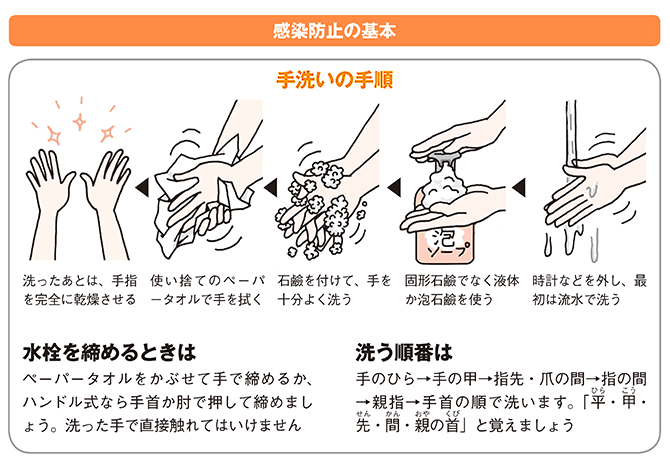 感染防止の基本

手洗いの手順

泡ソープ

洗ったあとは、手指を完全に乾燥させる

使い捨てのペーパータオルで手を拭く

石鹸を付けて、手を十分よく洗う

固形石鹸でなく液体か泡石鹸を使う

時計などを外し、最初は流水で洗う

水栓を締めるときは

ペーパータオルをかぶせて手で締めるか、ハンドル式なら手首か肘で押して締めましょう。洗った手で直接触れてはいけません

洗う順番は

手のひら→手の甲→指先・爪の間→指の間→親指→手首の順で洗います。「平(ひら)・甲(こう)・先(せん)・間(かん)・親(おや)の首(くび)」と覚えましょう